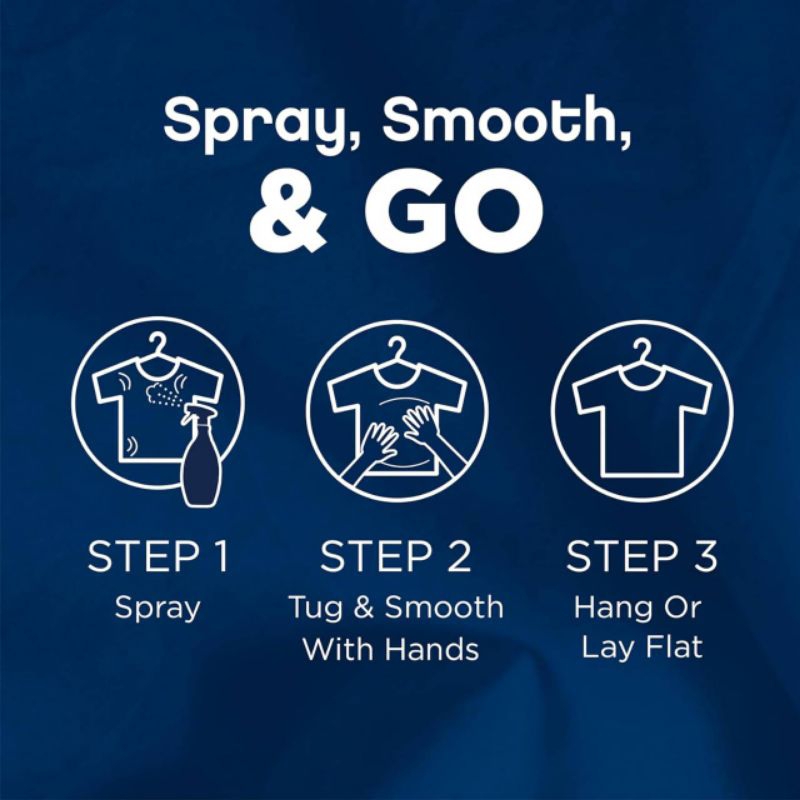 Spray, Smooth,
& GO

STEP 1
Spray

STEP 2
Tug & Smooth With Hands

STEP 3
Hang Or Lay Flat