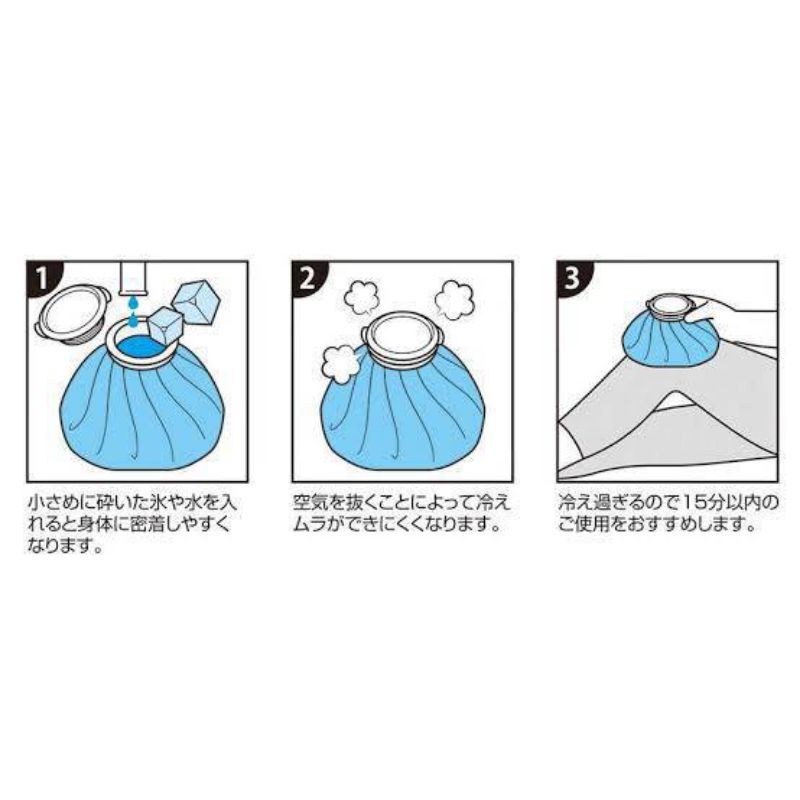 1

小さめに砕いた氷や水を入れると身体に密着しやすくなります。

2

空気を抜くことによって冷えムラができにくくなります。

3

冷え過ぎるので15分以内のご使用をおすすめします。